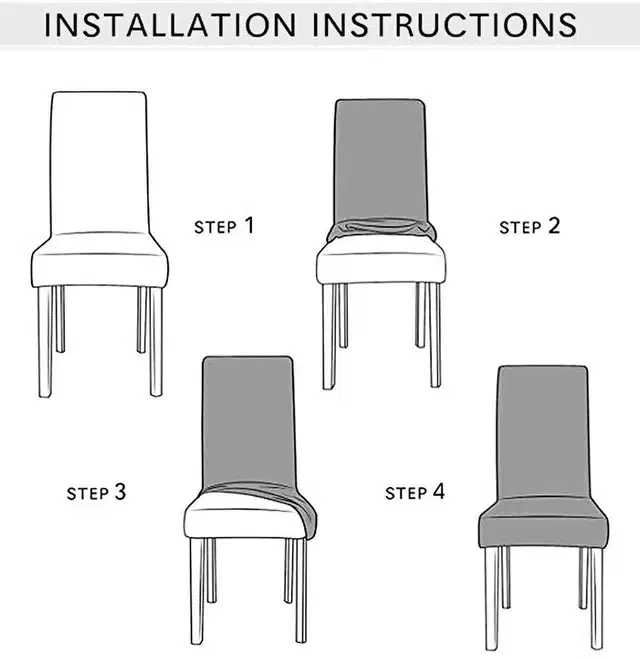 INSTALLATION INSTRUCTIONS

STEP 1

STEP 2

STEP 3

STEP 4