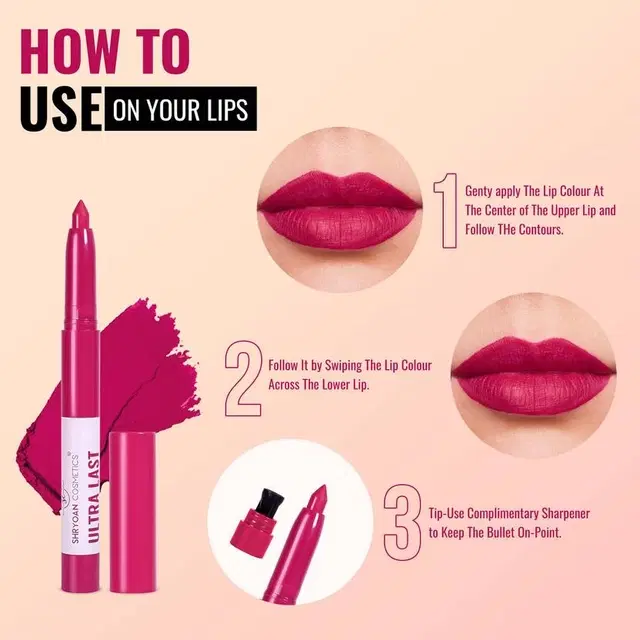 HOW TO
USE ON YOUR LIPS

1 Genty apply The Lip Colour At The Center of The Upper Lip and Follow THe Contours.

2 Follow It by Swiping The Lip Colour Across The Lower Lip.

3 Tip-Use Complimentary Sharpener to Keep The Bullet On-Point.

SHRYOAN COSMETICS
ULTRA LAST