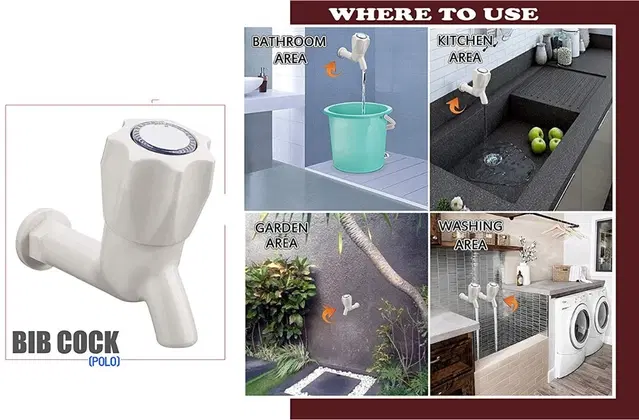 BIB COCK
(POLO)

WHERE TO USE

BATHROOM AREA

KITCHEN AREA

GARDEN AREA

WASHING AREA