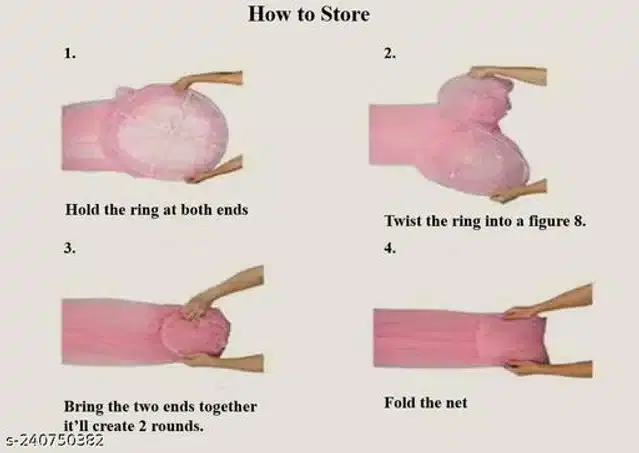 How to Store

1.

Hold the ring at both ends

2.

Twist the ring into a figure 8.

3.

Bring the two ends together it'll create 2 rounds.

4.

Fold the net

s-240750382