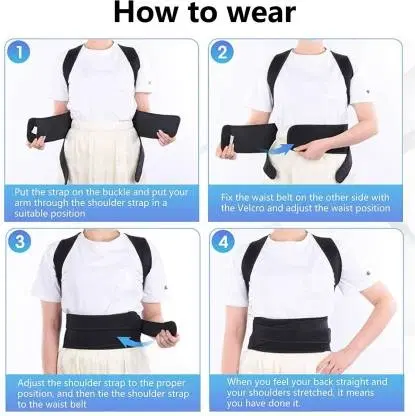 How to wear

1

Put the strap on the buckle and put your arm through the shoulder strap in a suitable position

2

Fix the waist belt on the other side with the Velcro and adjust the waist position

3

Adjust the shoulder strap to the proper position, and then tie the shoulder strap to the waist belt

4

When you feel your back straight and your shoulders stretched, it means you have done it.