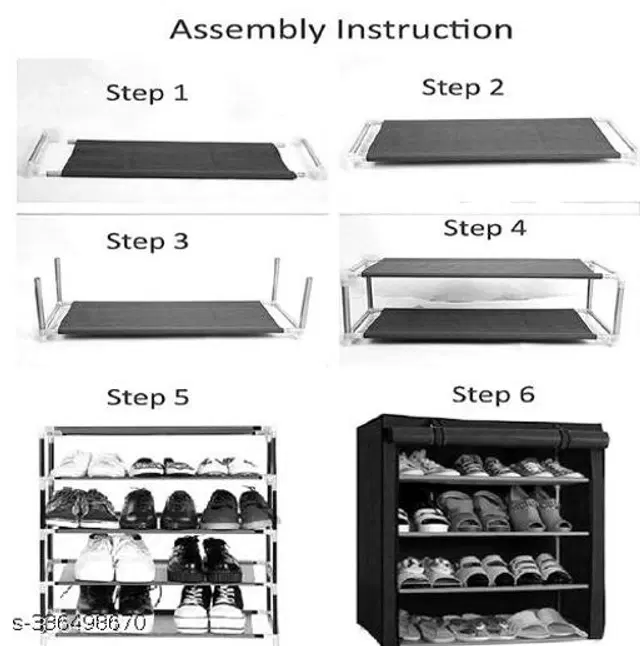 Assembly Instruction

Step 1

Step 2

Step 3

Step 4

Step 5

Step 6

s-336498670