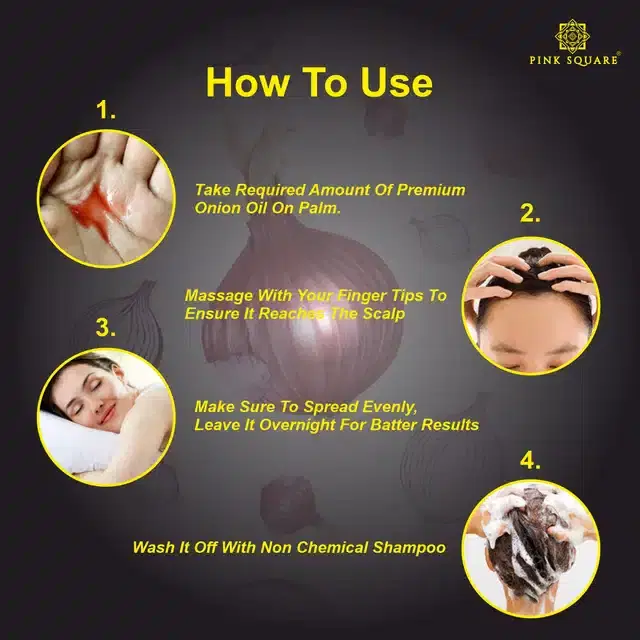 PINK SQUARE®

How To Use

1.

Take Required Amount Of Premium Onion Oil On Palm.

2.

Massage With Your Finger Tips To Ensure It Reaches The Scalp

3.

Make Sure To Spread Evenly, Leave It Overnight For Batter Results

4.

Wash It Off With Non Chemical Shampoo