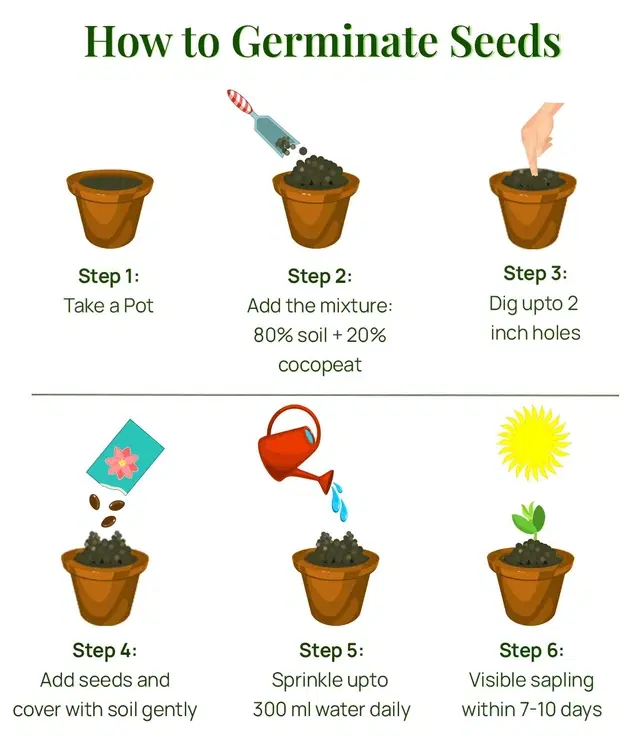 How to Germinate Seeds

Step 1:
Take a Pot

Step 2:
Add the mixture: 80% soil + 20% cocopeat

Step 3:
Dig upto 2 inch holes

Step 4:
Add seeds and cover with soil gently

Step 5:
Sprinkle upto 300 ml water daily

Step 6:
Visible sapling within 7-10 days