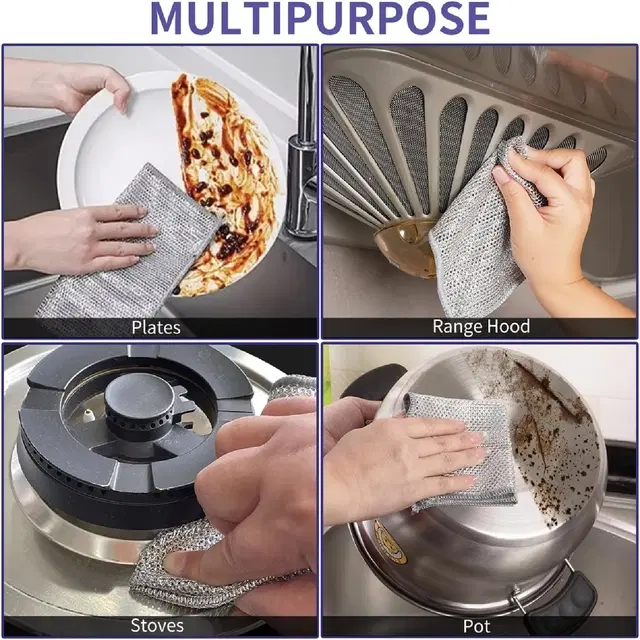 MULTIPURPOSE

Plates

Range Hood

Stoves

Pot