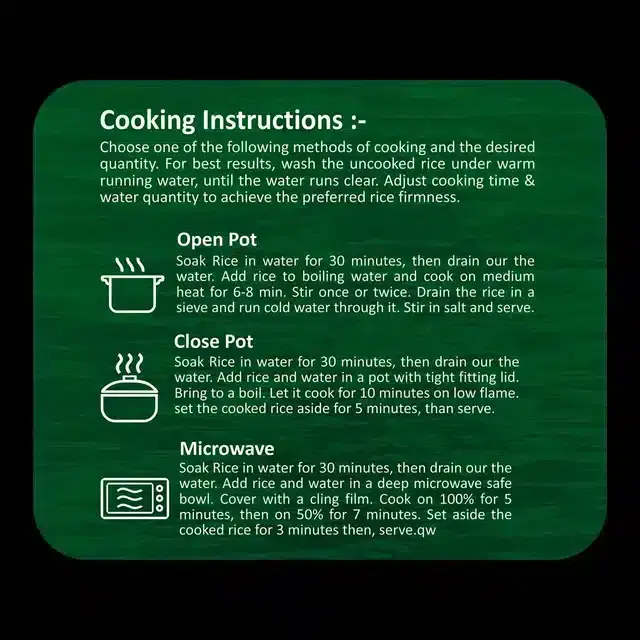 Cooking Instructions :-

Choose one of the following methods of cooking and the desired quantity. For best results, wash the uncooked rice under warm running water, until the water runs clear. Adjust cooking time & water quantity to achieve the preferred rice firmness.

Open Pot

Soak Rice in water for 30 minutes, then drain our the water. Add rice to boiling water and cook on medium heat for 6-8 min. Stir once or twice. Drain the rice in a sieve and run cold water through it. Stir in salt and serve.

Close Pot

Soak Rice in water for 30 minutes, then drain our the water. Add rice and water in a pot with tight fitting lid. Bring to a boil. Let it cook for 10 minutes on low flame. set the cooked rice aside for 5 minutes, than serve.

Microwave

Soak Rice in water for 30 minutes, then drain our the water. Add rice and water in a deep microwave safe bowl. Cover with a cling film. Cook on 100% for 5 minutes, then on 50% for 7 minutes. Set aside the cooked rice for 3 minutes then, serve.qw