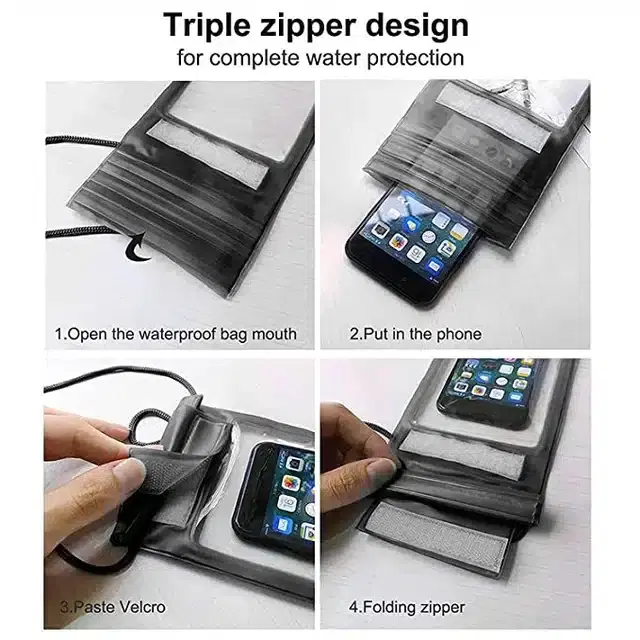 Triple zipper design
for complete water protection

1.Open the waterproof bag mouth

2.Put in the phone

3.Paste Velcro

4.Folding zipper