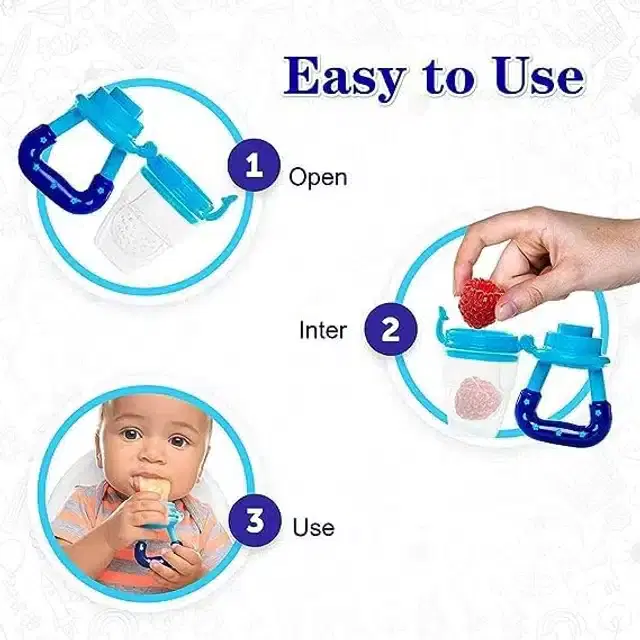 Easy to Use

1 Open

Inter 2

3 Use