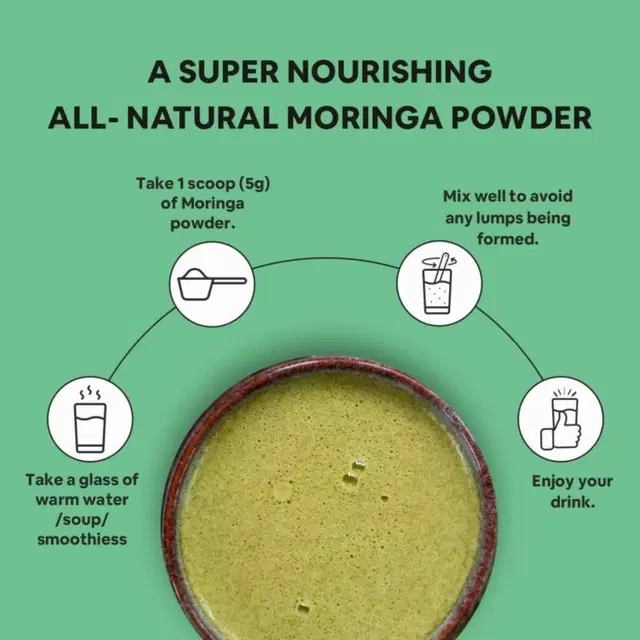 A SUPER NOURISHING
ALL- NATURAL MORINGA POWDER

Take a glass of warm water /soup/ smoothiess

Take 1 scoop (5g) of Moringa powder.

Mix well to avoid any lumps being formed.

Enjoy your drink.