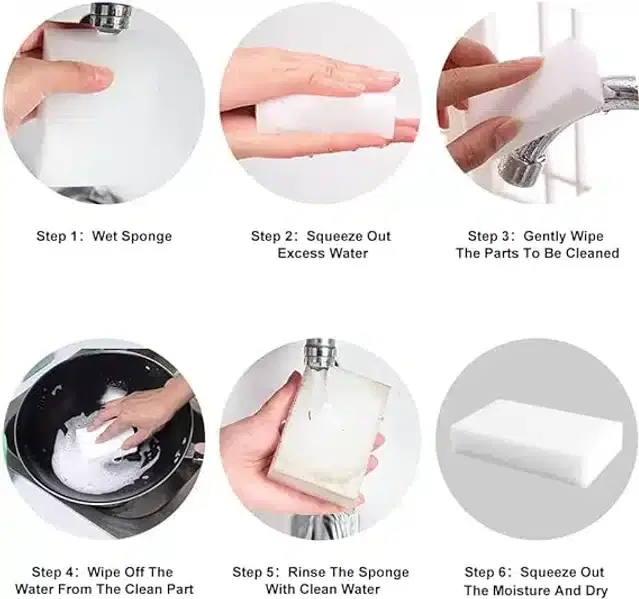 Step 1: Wet Sponge

Step 2: Squeeze Out Excess Water

Step 3: Gently Wipe The Parts To Be Cleaned

Step 4: Wipe Off The Water From The Clean Part

Step 5: Rinse The Sponge With Clean Water

Step 6: Squeeze Out The Moisture And Dry