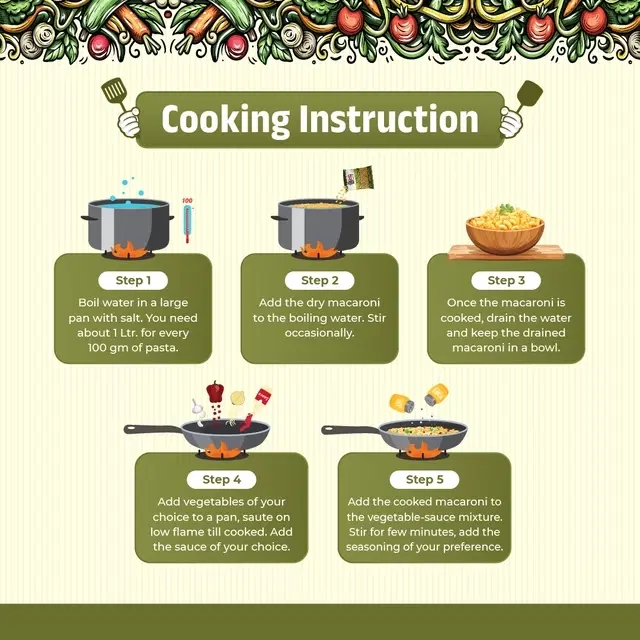 Cooking Instruction

100

Step 1
Boil water in a large pan with salt. You need about 1 Ltr. for every 100 gm of pasta.

Step 2
Add the dry macaroni to the boiling water. Stir occasionally.

Step 3
Once the macaroni is cooked, drain the water and keep the drained macaroni in a bowl.

Step 4
Add vegetables of your choice to a pan, saute on low flame till cooked. Add the sauce of your choice.

Step 5
Add the cooked macaroni to the vegetable-sauce mixture. Stir for few minutes, add the seasoning of your preference.