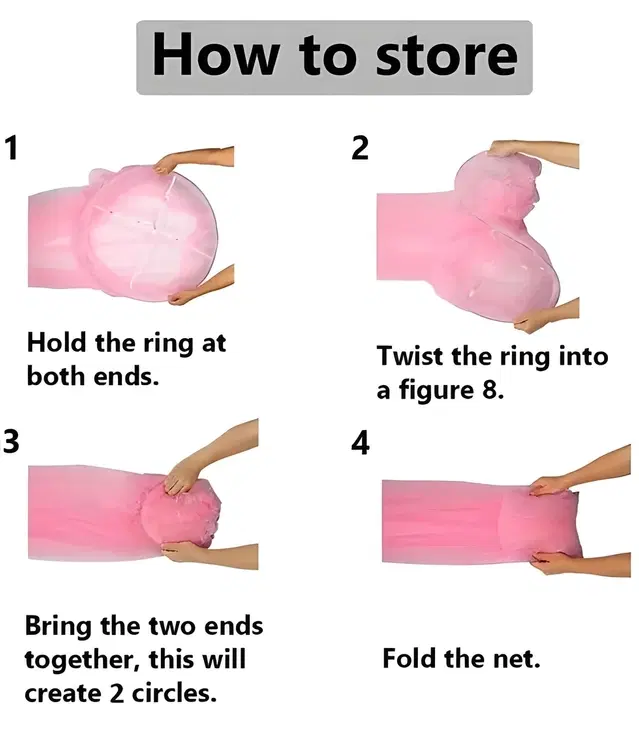 How to store

1

Hold the ring at both ends.

2

Twist the ring into a figure 8.

3

Bring the two ends together, this will create 2 circles.

4

Fold the net.