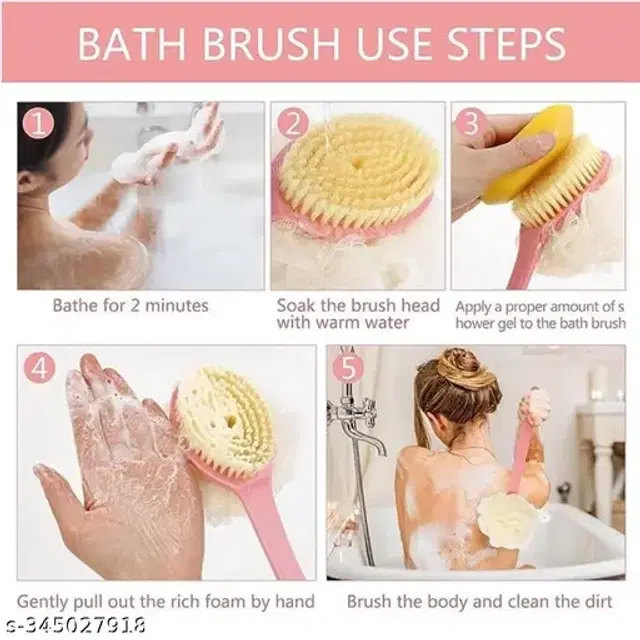 BATH BRUSH USE STEPS

1

Bathe for 2 minutes

2

Soak the brush head with warm water

3

Apply a proper amount of s hower gel to the bath brush

4

Gently pull out the rich foam by hand

5

Brush the body and clean the dirt

s-345027918