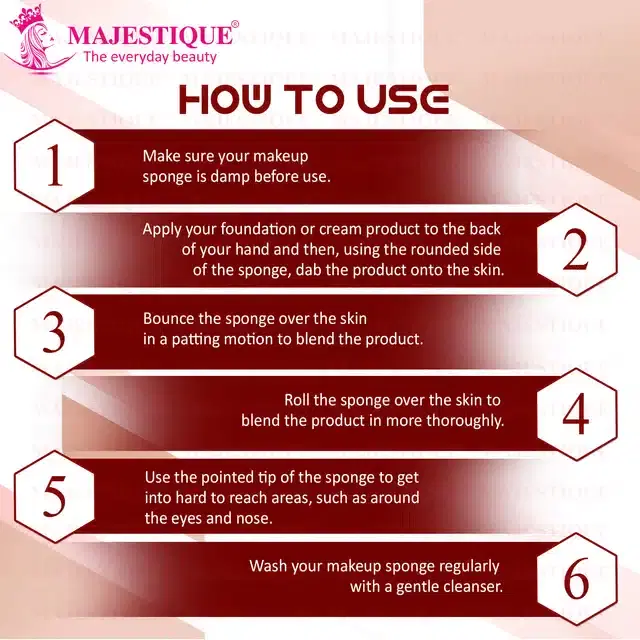 MAJESTIQUE®
The everyday beauty

HOW TO USE

1
Make sure your makeup sponge is damp before use.

Apply your foundation or cream product to the back of your hand and then, using the rounded side of the sponge, dab the product onto the skin.
2

3
Bounce the sponge over the skin in a patting motion to blend the product.

Roll the sponge over the skin to blend the product in more thoroughly.
4

5
Use the pointed tip of the sponge to get into hard to reach areas, such as around the eyes and nose.

Wash your makeup sponge regularly with a gentle cleanser.
6