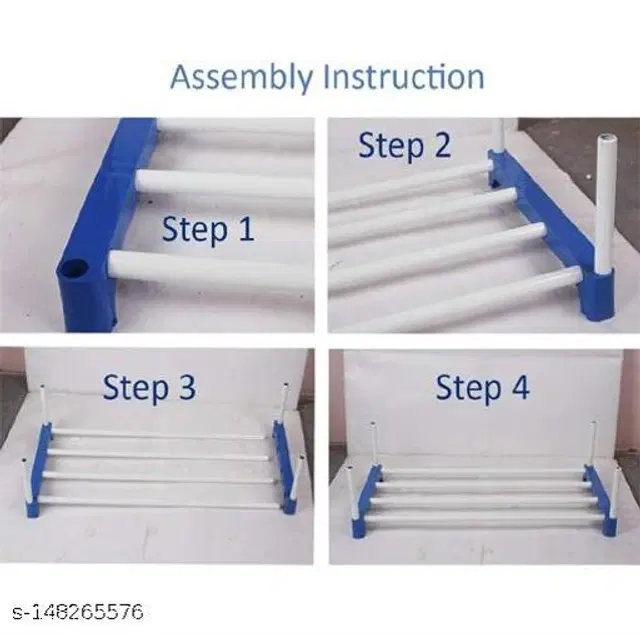 Assembly Instruction

Step 1

Step 2

Step 3

Step 4

s-148265576