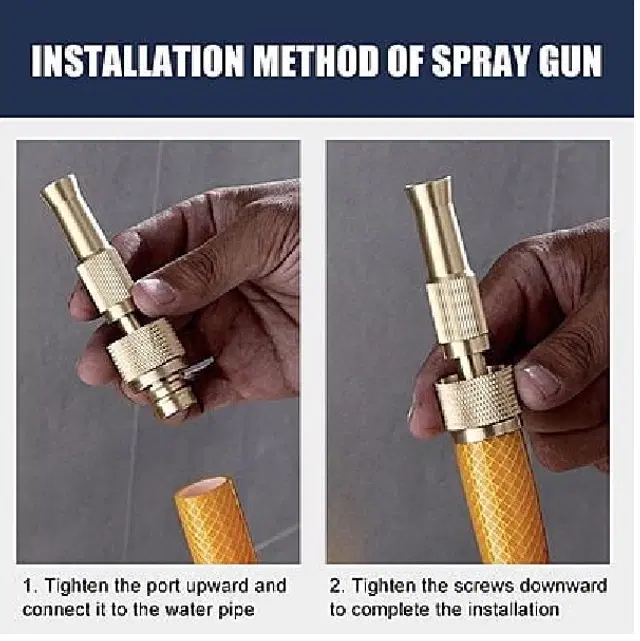 INSTALLATION METHOD OF SPRAY GUN

1. Tighten the port upward and connect it to the water pipe

2. Tighten the screws downward to complete the installation