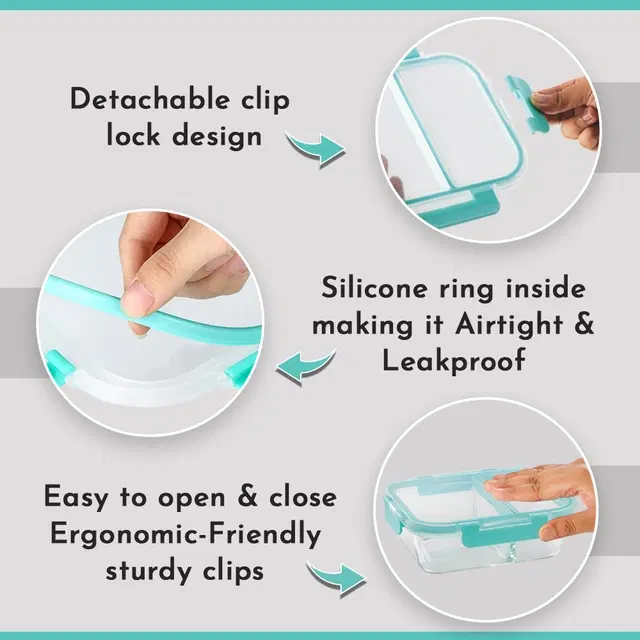 Detachable clip lock design

Silicone ring inside making it Airtight & Leakproof

Easy to open & close Ergonomic-Friendly sturdy clips