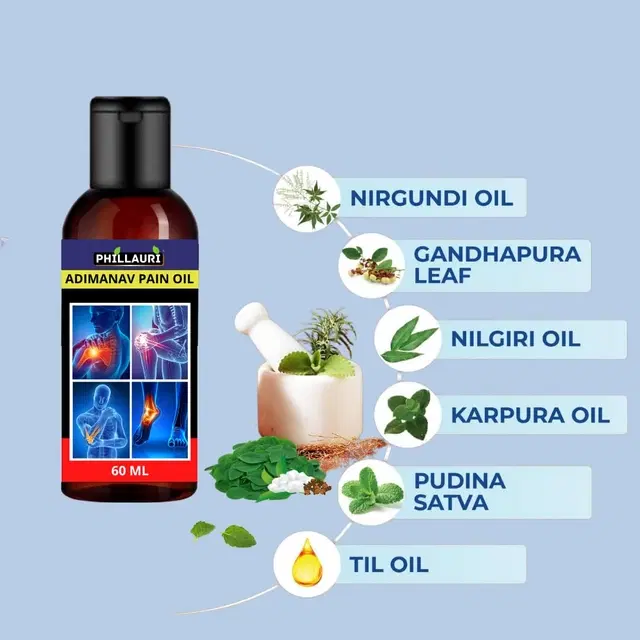 PHILLAURI
ADIMANAV PAIN OIL
60 ML

NIRGUNDI OIL

GANDHAPURA LEAF

NILGIRI OIL

KARPURA OIL

PUDINA SATVA

TIL OIL