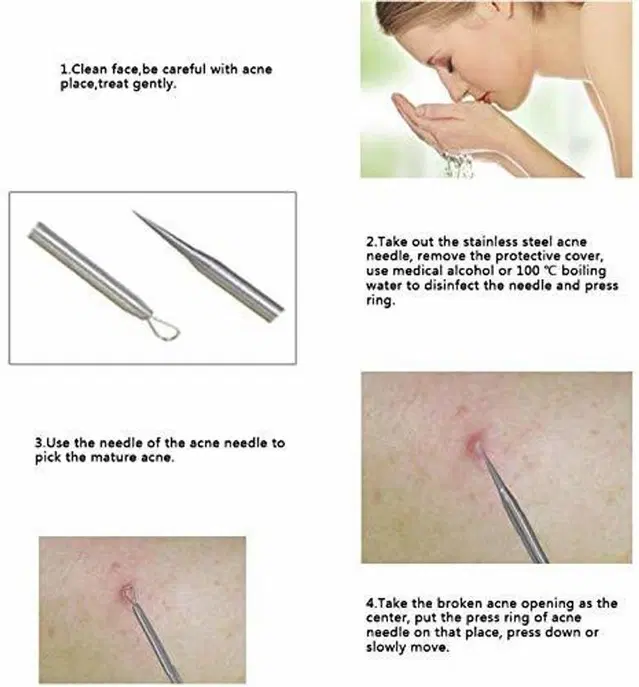 1.Clean face,be careful with acne place,treat gently.

2.Take out the stainless steel acne needle, remove the protective cover, use medical alcohol or 100 ℃ boiling water to disinfect the needle and press ring.

3.Use the needle of the acne needle to pick the mature acne.

4.Take the broken acne opening as the center, put the press ring of acne needle on that place, press down or slowly move.