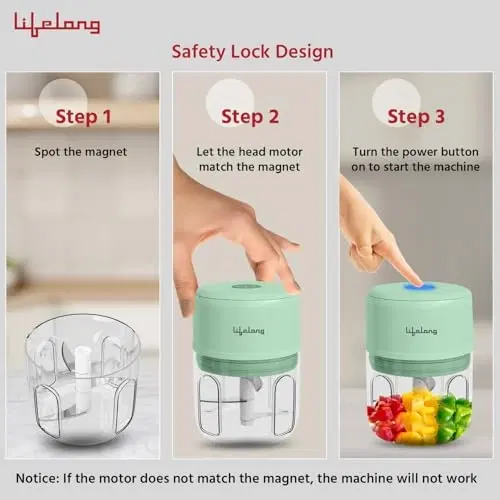 Lifelong

Safety Lock Design

Step 1

Spot the magnet

Step 2

Let the head motor match the magnet

Lifelong

Step 3

Turn the power button on to start the machine

Lifelong

Notice: If the motor does not match the magnet, the machine will not work