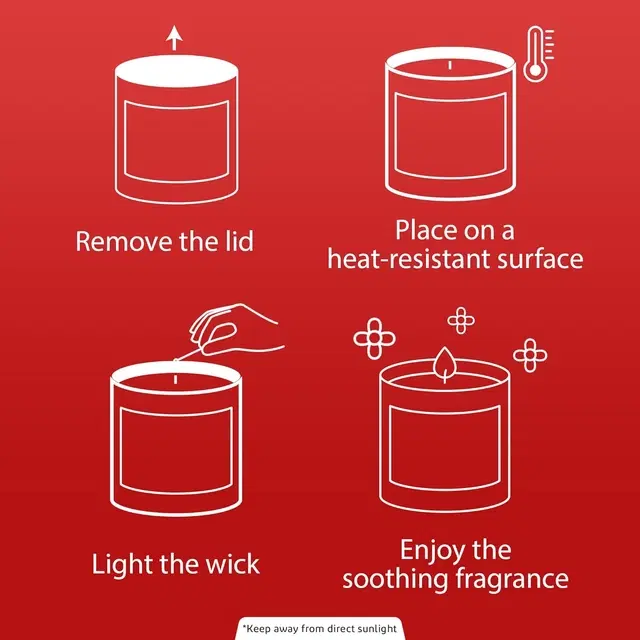 Remove the lid

Place on a heat-resistant surface

Light the wick

Enjoy the soothing fragrance

*Keep away from direct sunlight