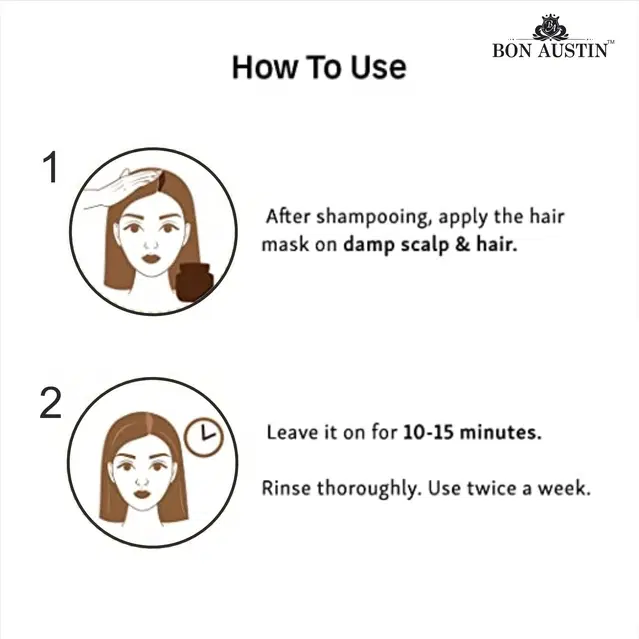 BON AUSTIN™

How To Use

1

After shampooing, apply the hair mask on damp scalp & hair.

2

Leave it on for 10-15 minutes.

Rinse thoroughly. Use twice a week.