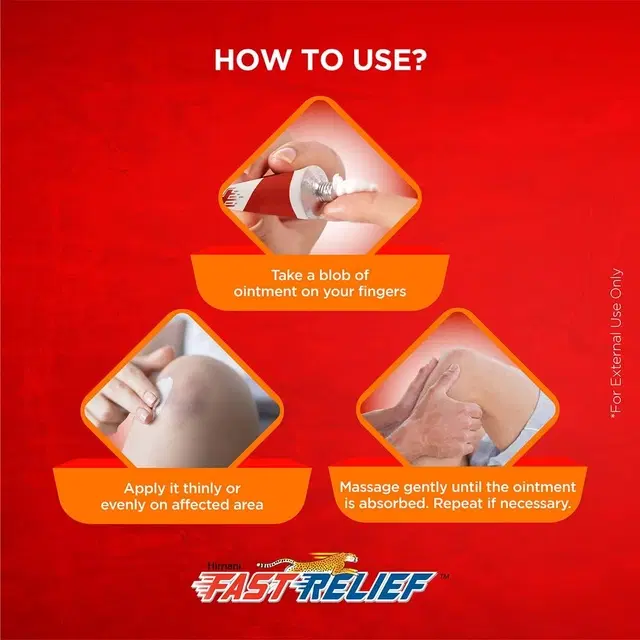 HOW TO USE?

Take a blob of ointment on your fingers

Apply it thinly or evenly on affected area

Massage gently until the ointment is absorbed. Repeat if necessary.

*For External Use Only

Himani FAST RELIEF™