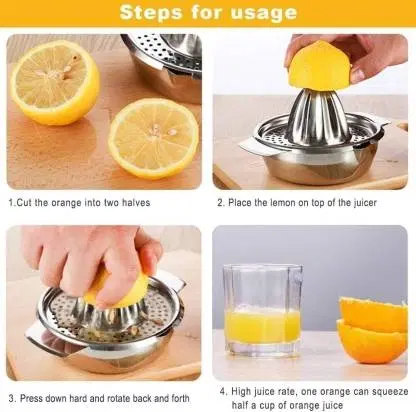 Steps for usage

1.Cut the orange into two halves

2. Place the lemon on top of the juicer

3. Press down hard and rotate back and forth

4. High juice rate, one orange can squeeze half a cup of orange juice