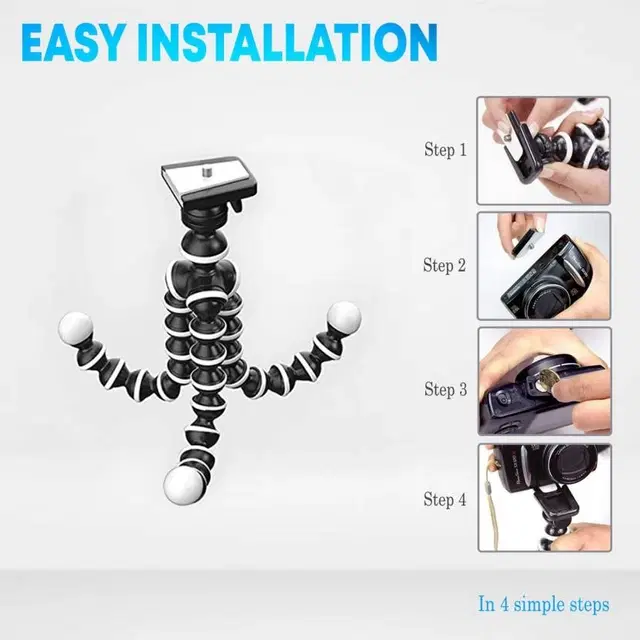 EASY INSTALLATION

Step 1

Step 2

Step 3

Step 4

In 4 simple steps