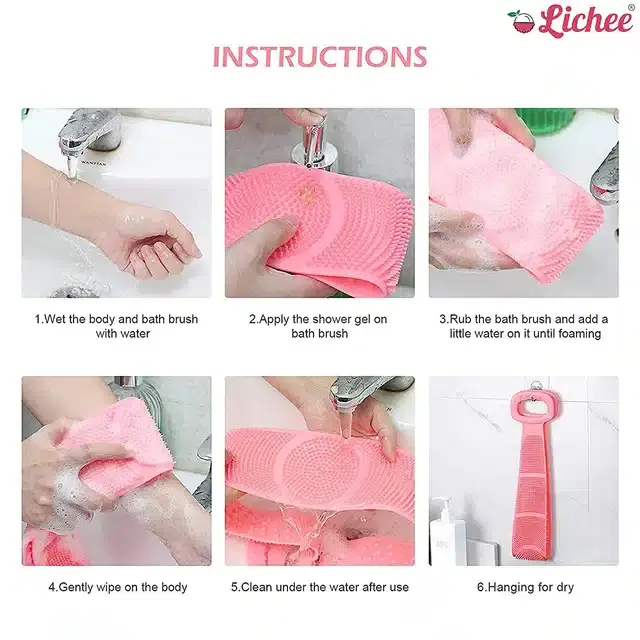 Lichee®

INSTRUCTIONS

WANJIAN

1.Wet the body and bath brush with water

2.Apply the shower gel on bath brush

3.Rub the bath brush and add a little water on it until foaming

4.Gently wipe on the body

5.Clean under the water after use

6.Hanging for dry