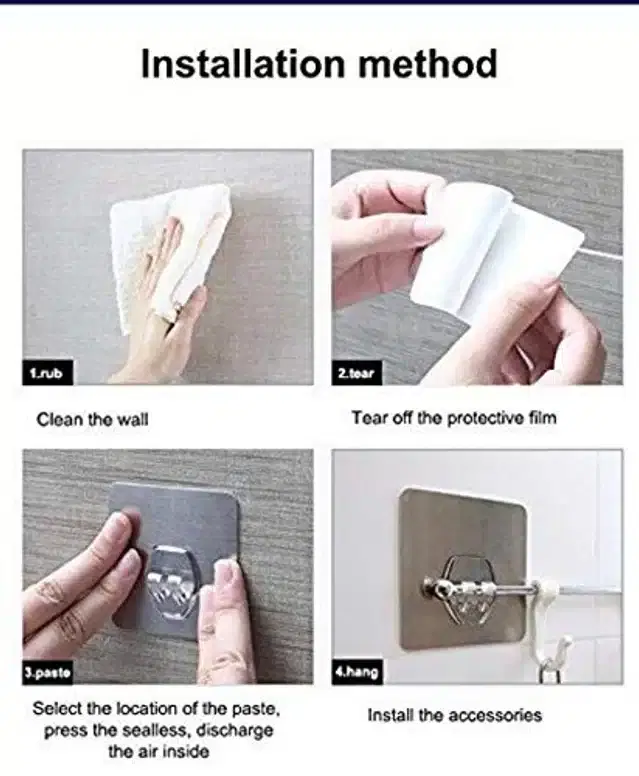 Installation method

1.rub

Clean the wall

2.tear

Tear off the protective film

3.paste

Select the location of the paste, press the sealless, discharge the air inside

4.hang

Install the accessories