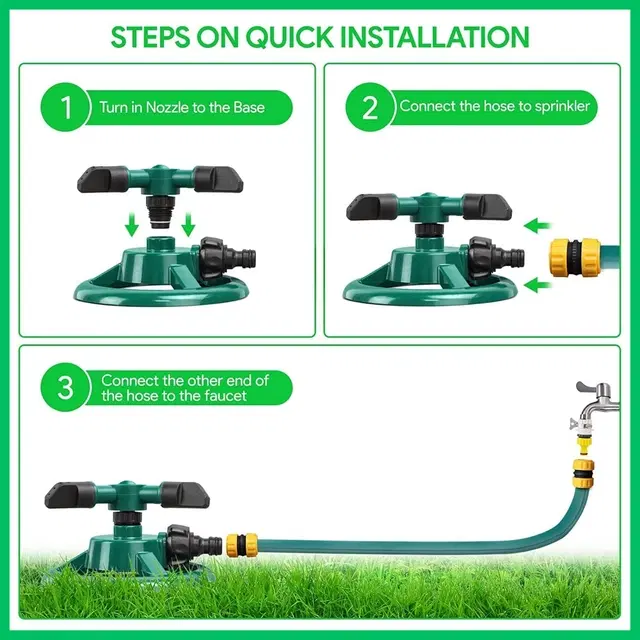 STEPS ON QUICK INSTALLATION

1 Turn in Nozzle to the Base

2 Connect the hose to sprinkler

3 Connect the other end of the hose to the faucet