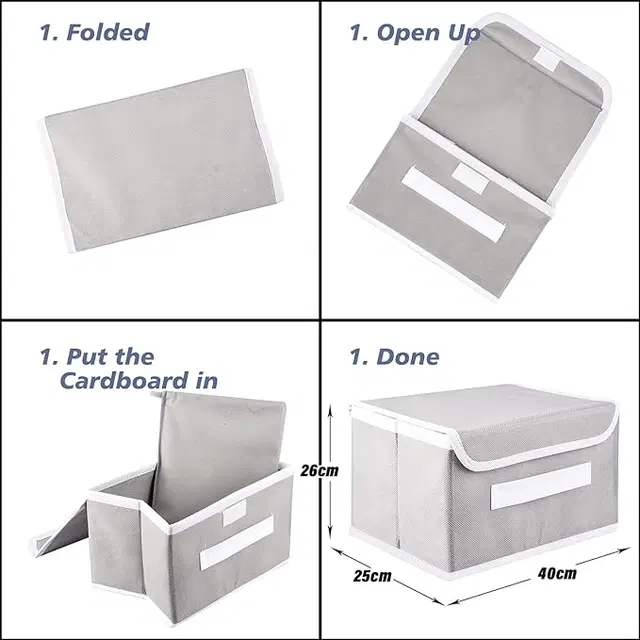 1. Folded

1. Open Up

1. Put the Cardboard in

1. Done

26cm

25cm

40cm