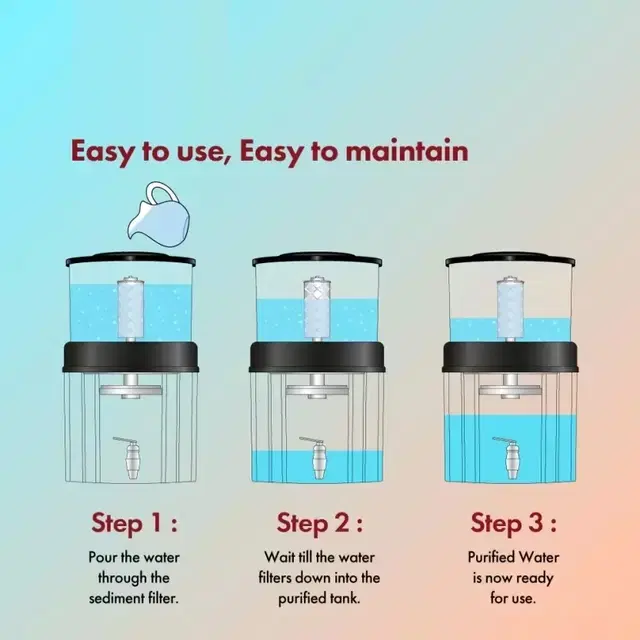 Easy to use, Easy to maintain

Step 1 :

Pour the water through the sediment filter.

Step 2 :

Wait till the water filters down into the purified tank.

Step 3 :

Purified Water is now ready for use.