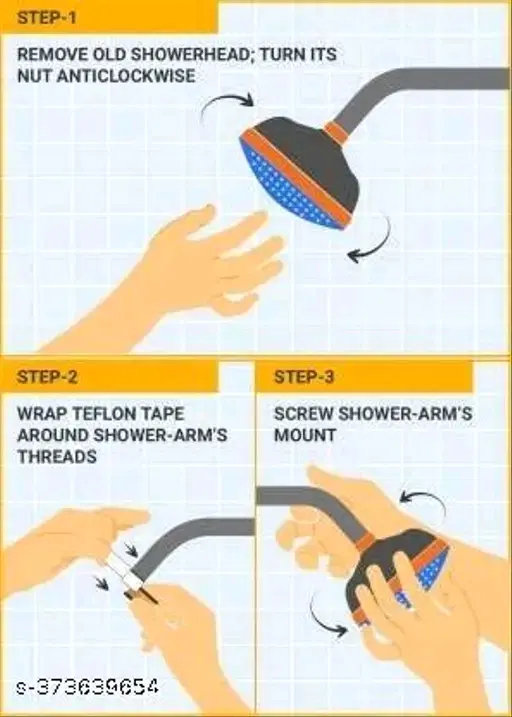 STEP-1

REMOVE OLD SHOWERHEAD; TURN ITS NUT ANTICLOCKWISE

STEP-2

WRAP TEFLON TAPE AROUND SHOWER-ARM'S THREADS

STEP-3

SCREW SHOWER-ARM'S MOUNT

s-373639654