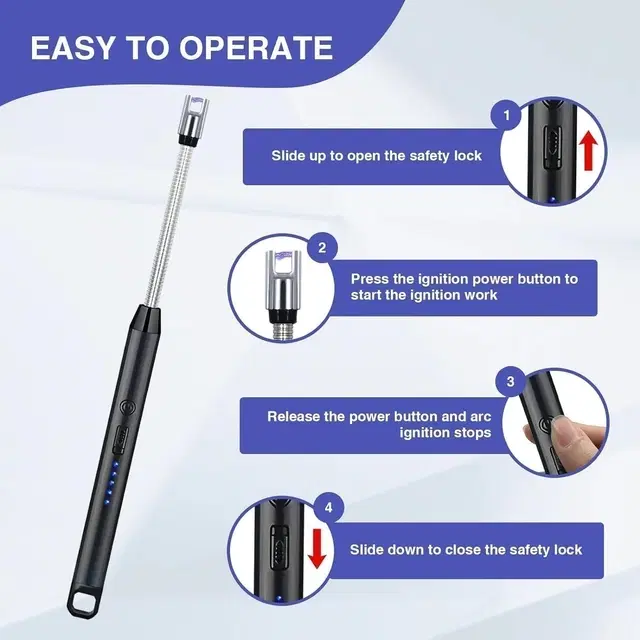 EASY TO OPERATE

1

Slide up to open the safety lock

2

Press the ignition power button to start the ignition work

3

Release the power button and arc ignition stops

4

Slide down to close the safety lock