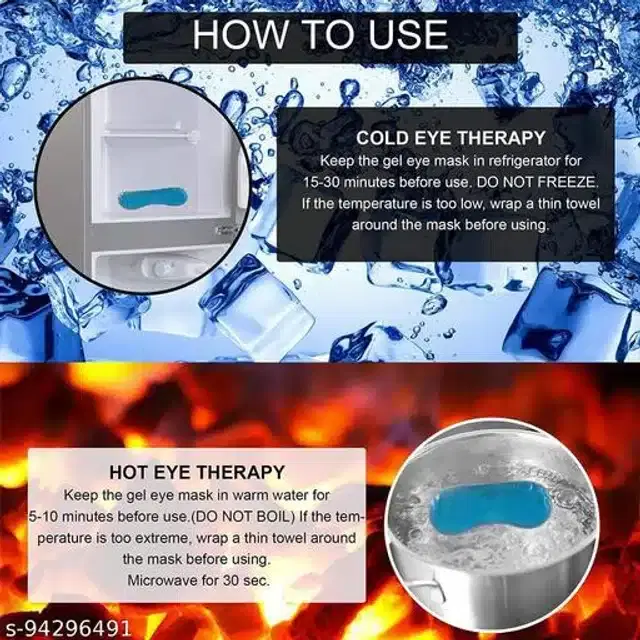 HOW TO USE

COLD EYE THERAPY
Keep the gel eye mask in refrigerator for 15-30 minutes before use. DO NOT FREEZE. If the temperature is too low, wrap a thin towel around the mask before using.

HOT EYE THERAPY
Keep the gel eye mask in warm water for 5-10 minutes before use.(DO NOT BOIL) If the temperature is too extreme, wrap a thin towel around the mask before using.
Microwave for 30 sec.

s-94296491