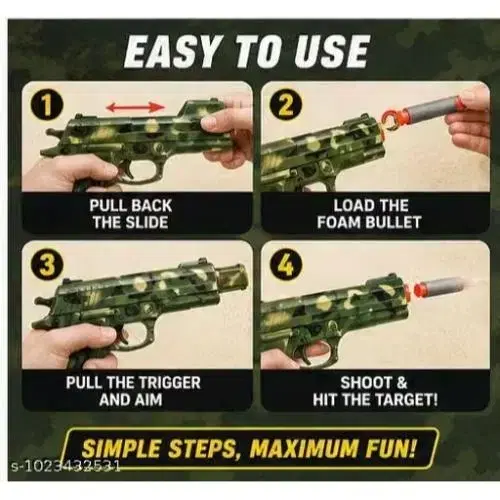 EASY TO USE

1

PULL BACK THE SLIDE

2

LOAD THE FOAM BULLET

3

PULL THE TRIGGER AND AIM

4

SHOOT & HIT THE TARGET!

SIMPLE STEPS, MAXIMUM FUN!

s-1023432531