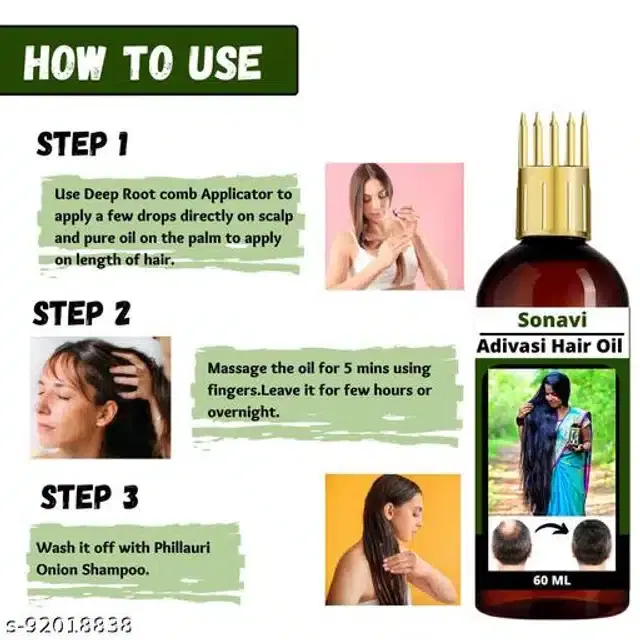 HOW TO USE

STEP 1

Use Deep Root comb Applicator to apply a few drops directly on scalp and pure oil on the palm to apply on length of hair.

STEP 2

Massage the oil for 5 mins using fingers.Leave it for few hours or overnight.

STEP 3

Wash it off with Phillauri Onion Shampoo.

Sonavi
Adivasi Hair Oil

60 ML

s-92018838