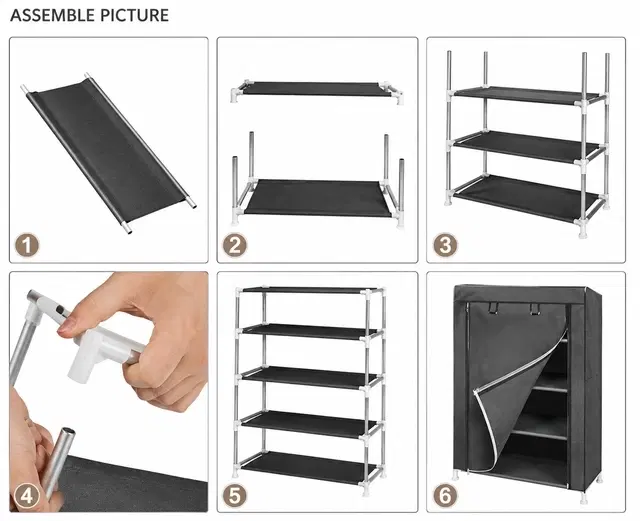 ASSEMBLE PICTURE

1

2

3

4

5

6