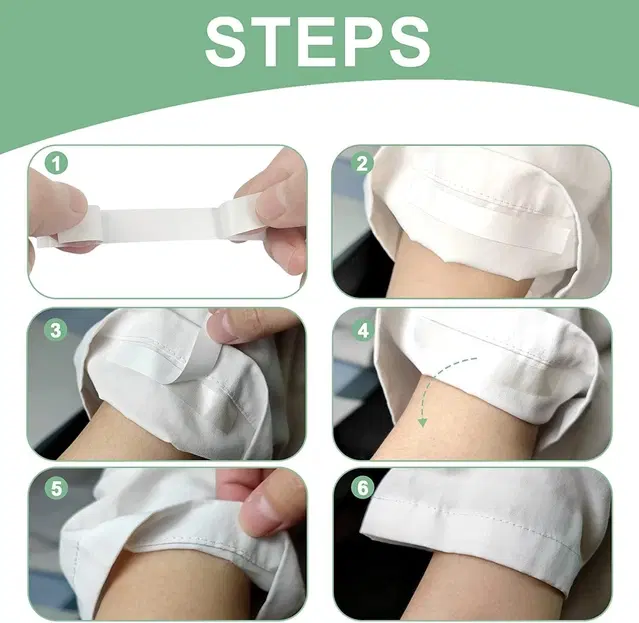 STEPS

1

2

3

4

5

6