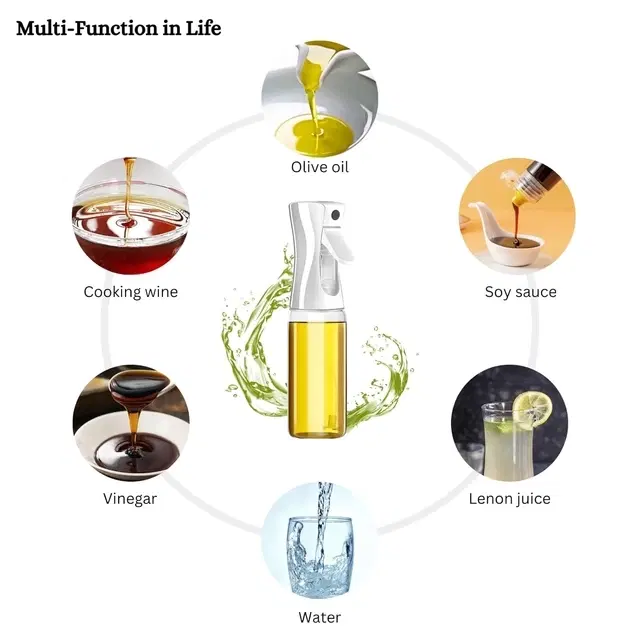 Multi-Function in Life

Olive oil

Cooking wine

Soy sauce

Vinegar

Lenon juice

Water