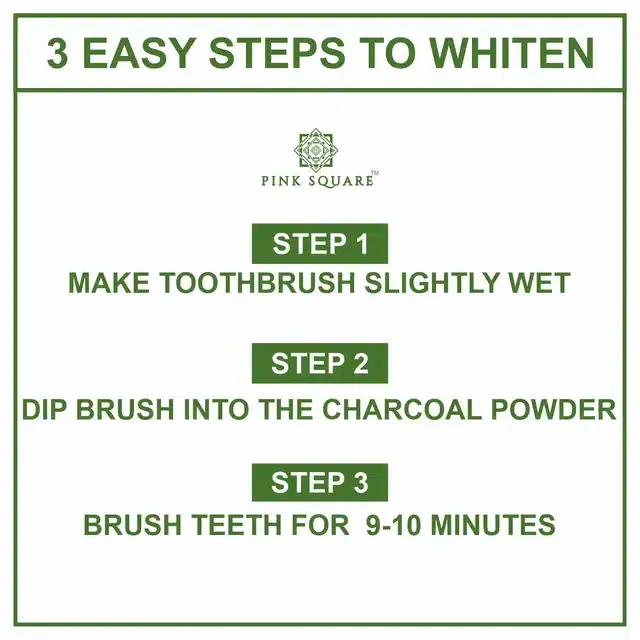 3 EASY STEPS TO WHITEN

PINK SQUARE™

STEP 1
MAKE TOOTHBRUSH SLIGHTLY WET

STEP 2
DIP BRUSH INTO THE CHARCOAL POWDER

STEP 3
BRUSH TEETH FOR 9-10 MINUTES