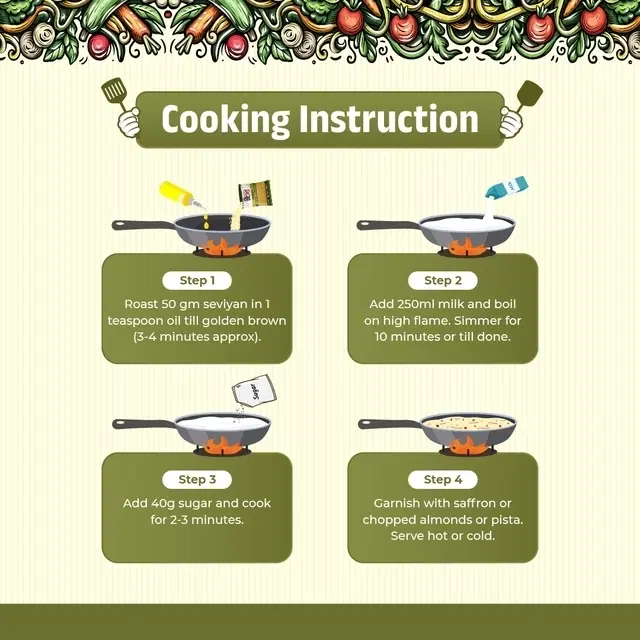 Cooking Instruction

Step 1
Roast 50 gm seviyan in 1 teaspoon oil till golden brown (3-4 minutes approx).

Step 2
Add 250ml milk and boil on high flame. Simmer for 10 minutes or till done.

Sugar

Step 3
Add 40g sugar and cook for 2-3 minutes.

Step 4
Garnish with saffron or chopped almonds or pista. Serve hot or cold.