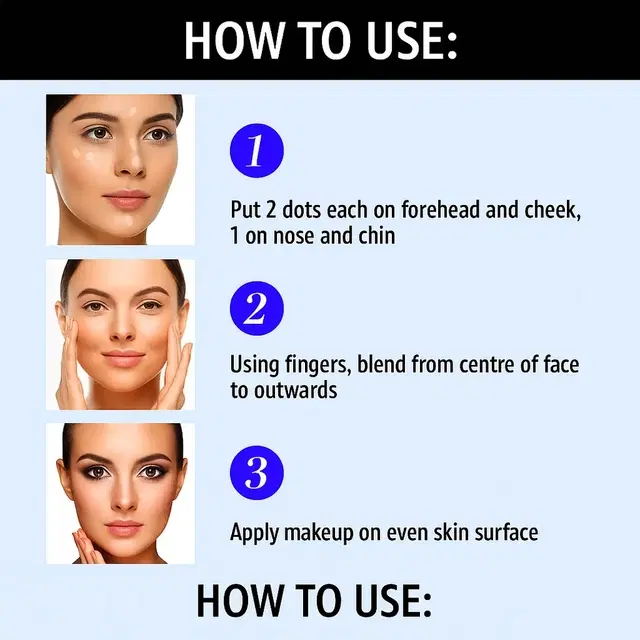 HOW TO USE:

1

Put 2 dots each on forehead and cheek, 1 on nose and chin

2

Using fingers, blend from centre of face to outwards

3

Apply makeup on even skin surface

HOW TO USE: