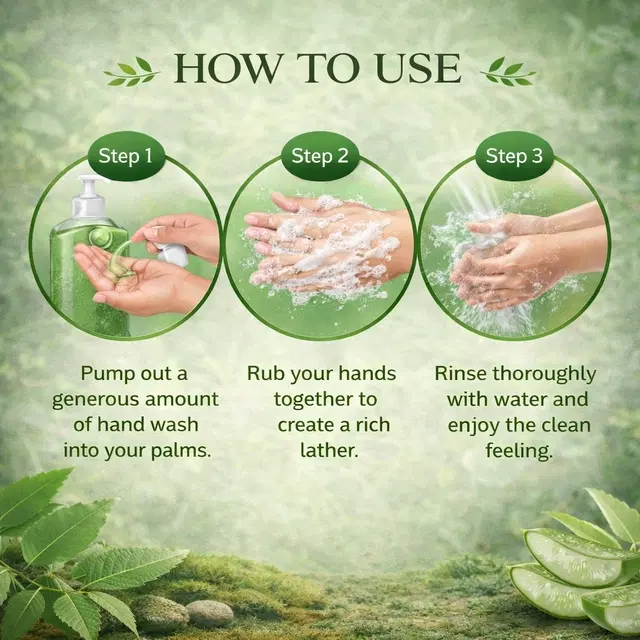 HOW TO USE

Step 1

Pump out a generous amount of hand wash into your palms.

Step 2

Rub your hands together to create a rich lather.

Step 3

Rinse thoroughly with water and enjoy the clean feeling.