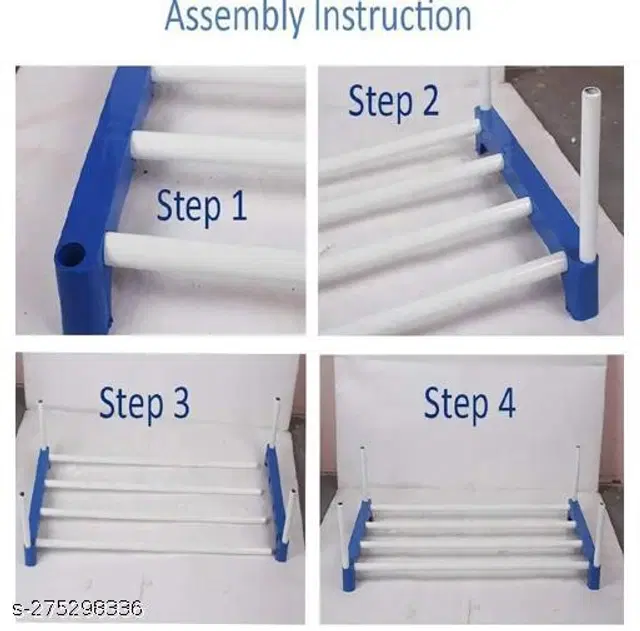 Assembly Instruction

Step 1

Step 2

Step 3

Step 4

s-275298336