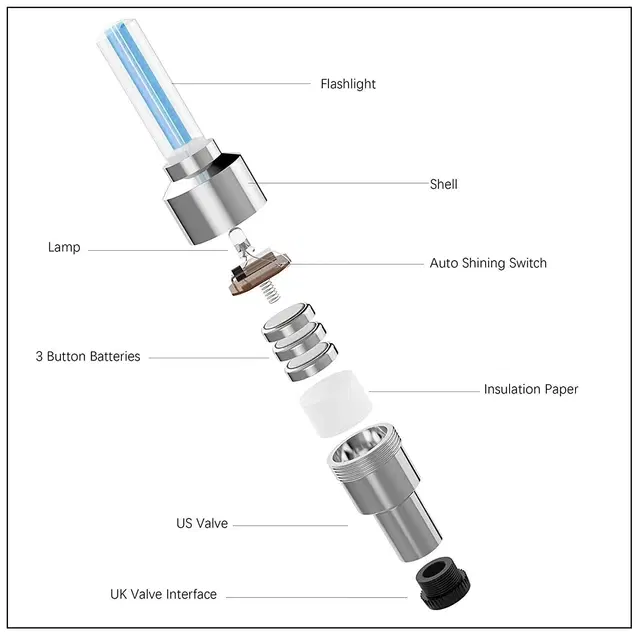 Flashlight

Shell

Lamp

Auto Shining Switch

3 Button Batteries

Insulation Paper

US Valve

UK Valve Interface