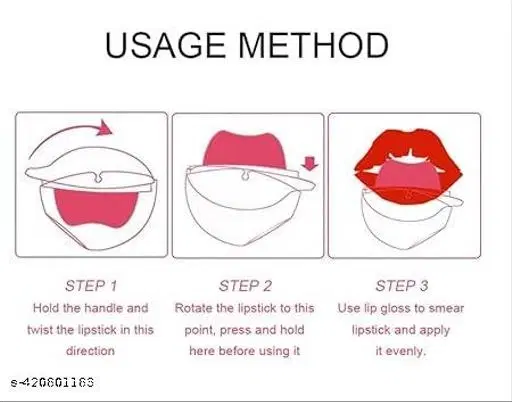 USAGE METHOD

STEP 1
Hold the handle and twist the lipstick in this direction

STEP 2
Rotate the lipstick to this point, press and hold here before using it

STEP 3
Use lip gloss to smear lipstick and apply it evenly.

s-420601163