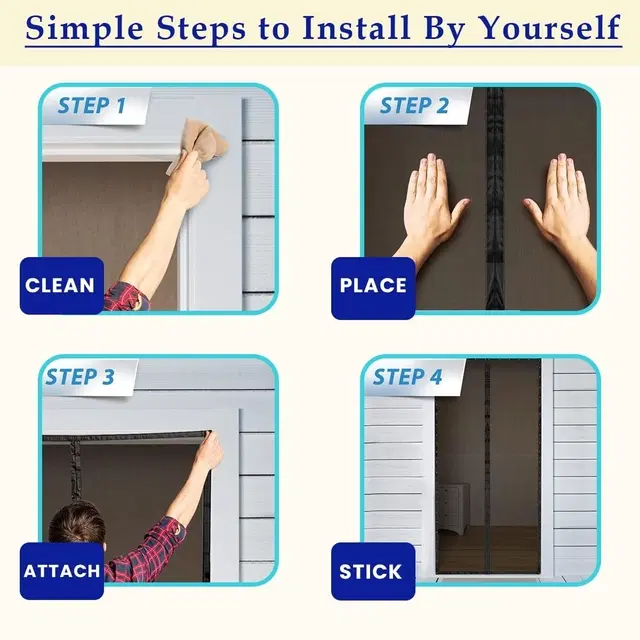 Simple Steps to Install By Yourself

STEP 1
CLEAN

STEP 2
PLACE

STEP 3
ATTACH

STEP 4
STICK